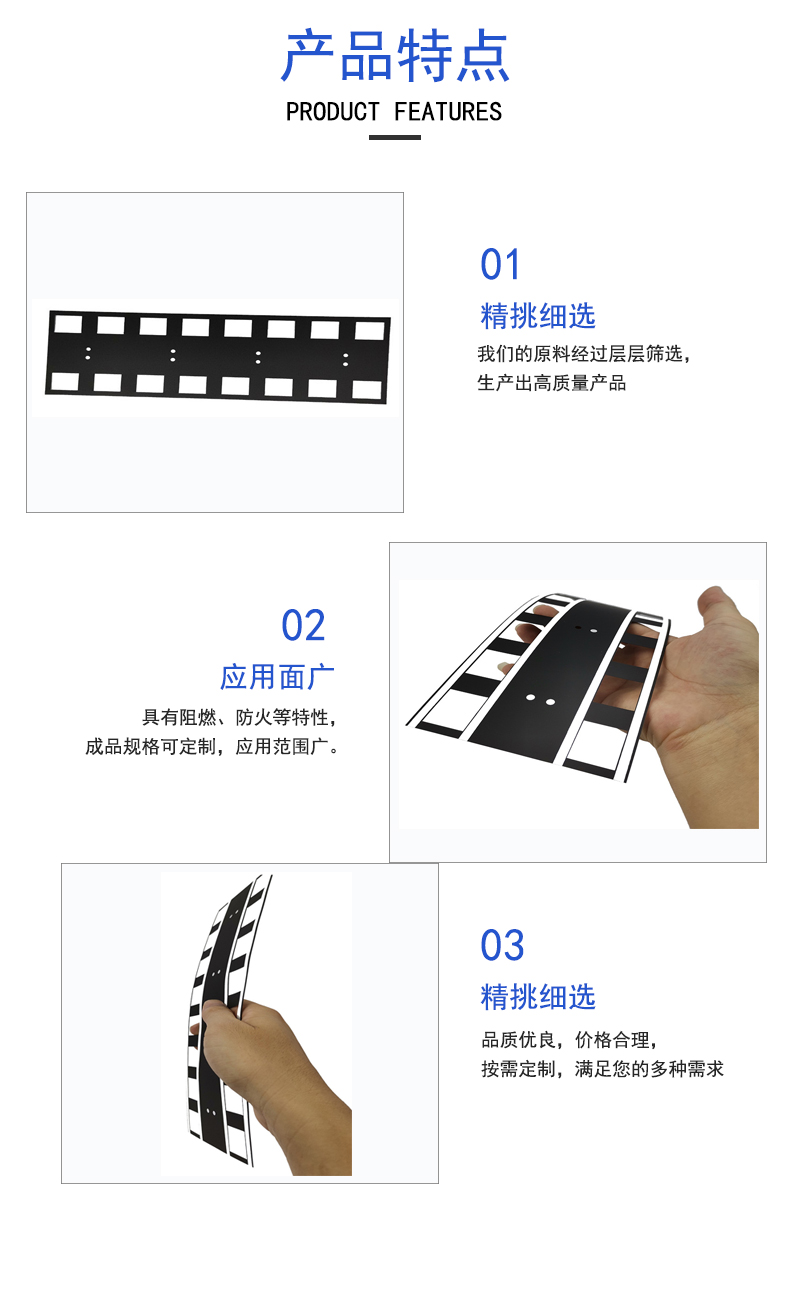 产品特点
PRODUCT FEATURES

01
精挑细选
我们的原料经过层层筛选，
生产出高质量产品

02
应用面广
具有阻燃、防火等特性，
成品规格可定制，应用范围广。

03
精挑细选
品质优良，价格合理，
按需定制，满足您的多种需求